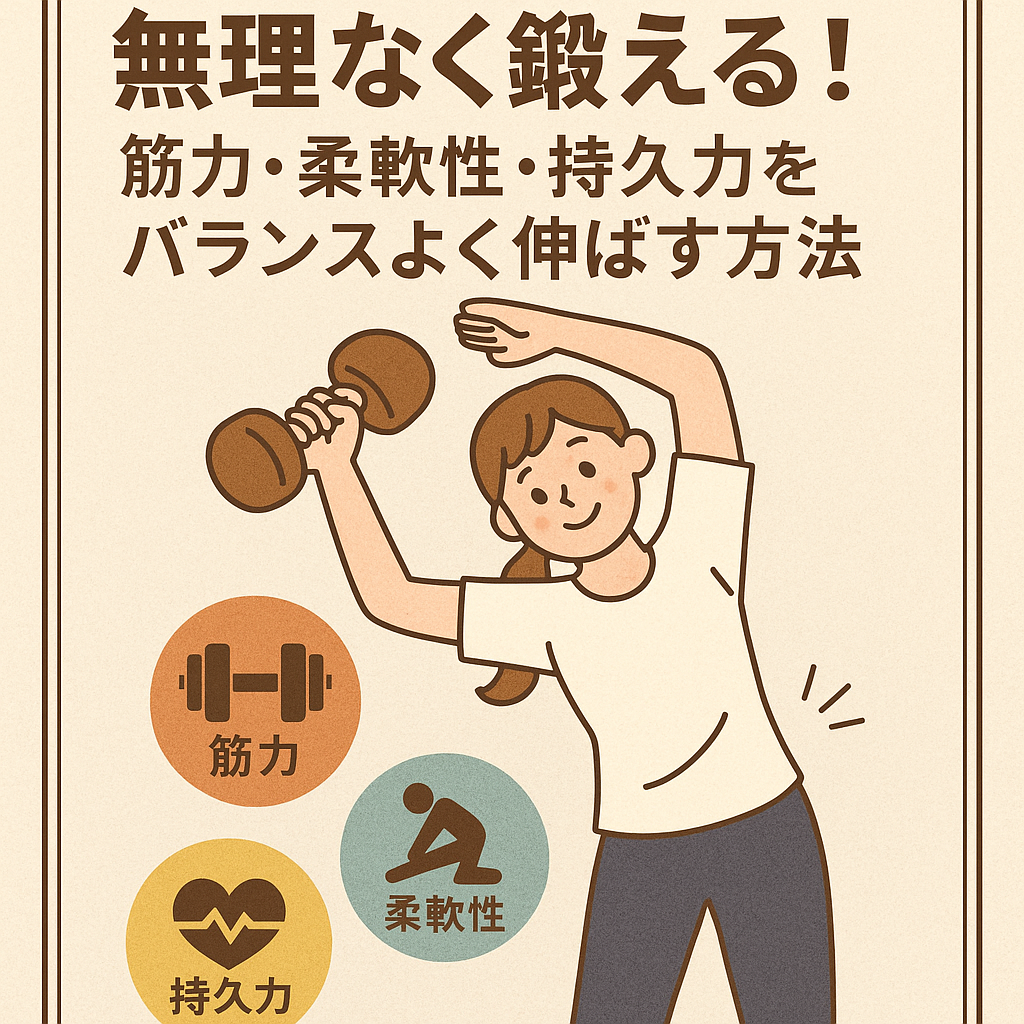 無理なく鍛える！
筋力・柔軟性・持久力をバランスよく伸ばす方法

筋力

柔軟性

持久力